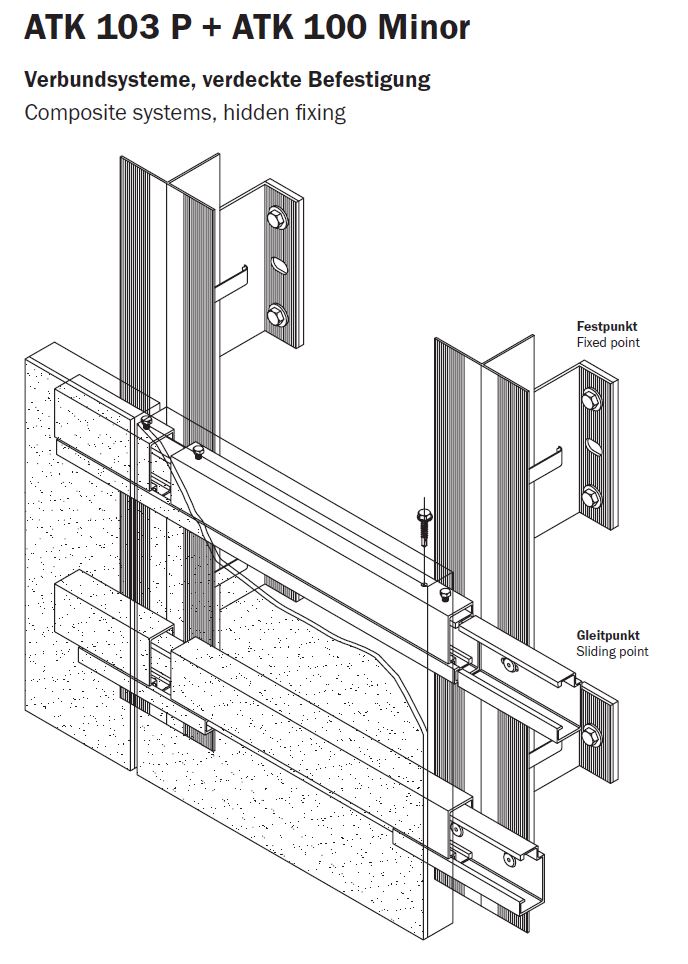 ATK 103 P + ATK 100 Minor

Verbundsysteme, verdeckte Befestigung
Composite systems, hidden fixing

Festpunkt
Fixed point

Gleitpunkt
Sliding point